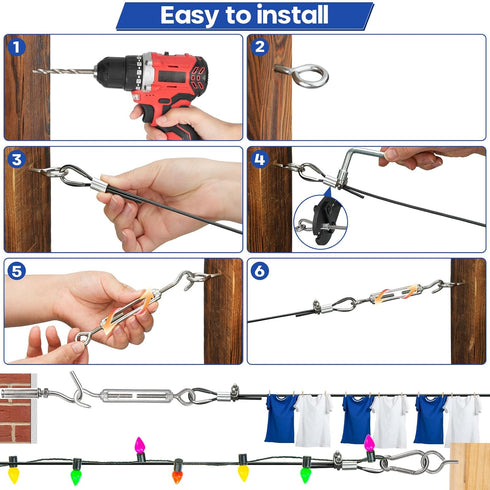 Easy to install

1

2

3

4

5

6